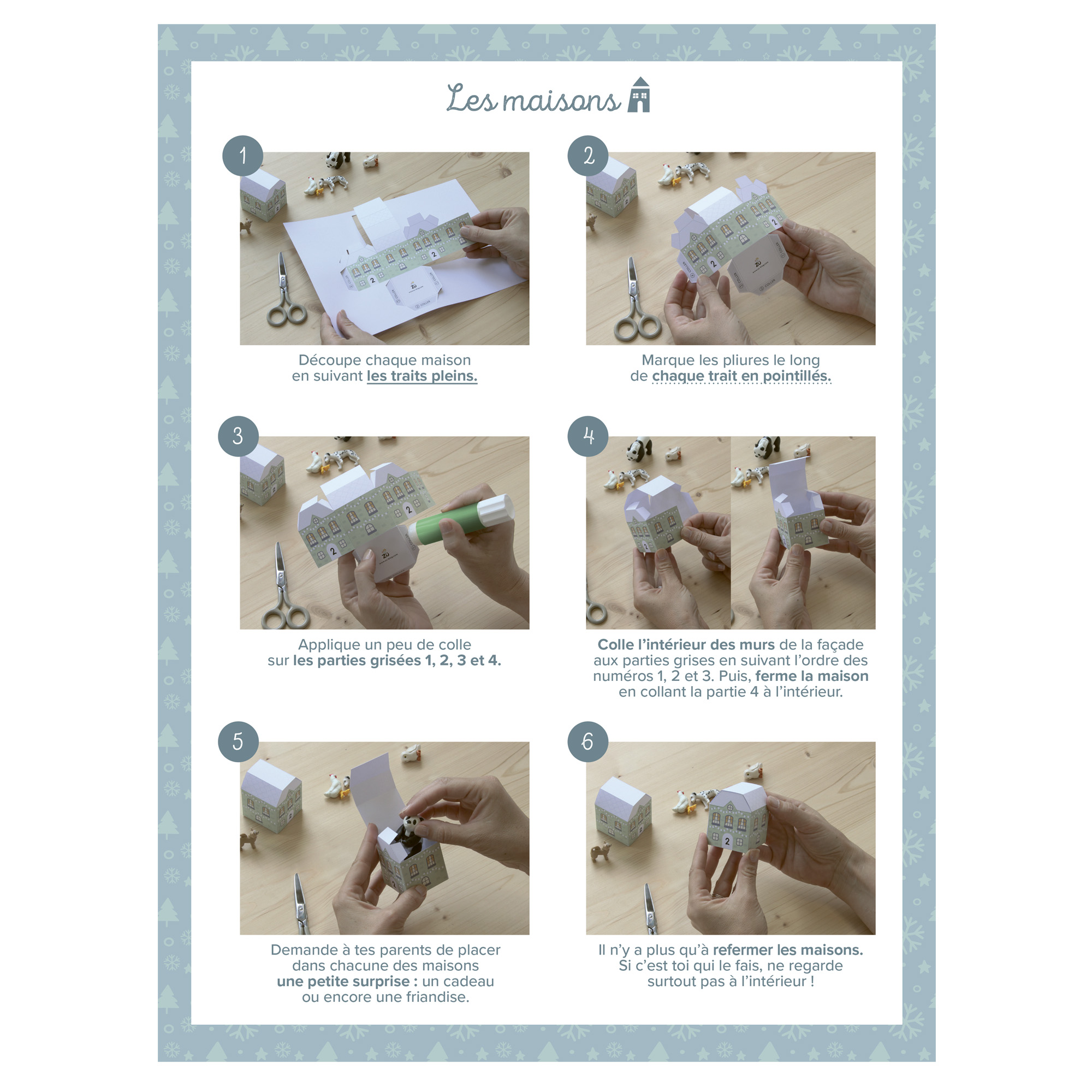 Les maisons

1

Découpe chaque maison en suivant les traits pleins.

2

Marque les pliures le long de chaque trait en pointillés.

3

Applique un peu de colle sur les parties grisées 1, 2, 3 et 4.

4

Colle l'intérieur des murs de la façade aux parties grises en suivant l'ordre des numéros 1, 2 et 3. Puis, ferme la maison en collant la partie 4 à l'intérieur.

5

Demande à tes parents de placer dans chacune des maisons une petite surprise : un cadeau ou encore une friandise.

6

Il n'y a plus qu'à refermer les maisons. Si c'est toi qui le fais, ne regarde surtout pas à l'intérieur !